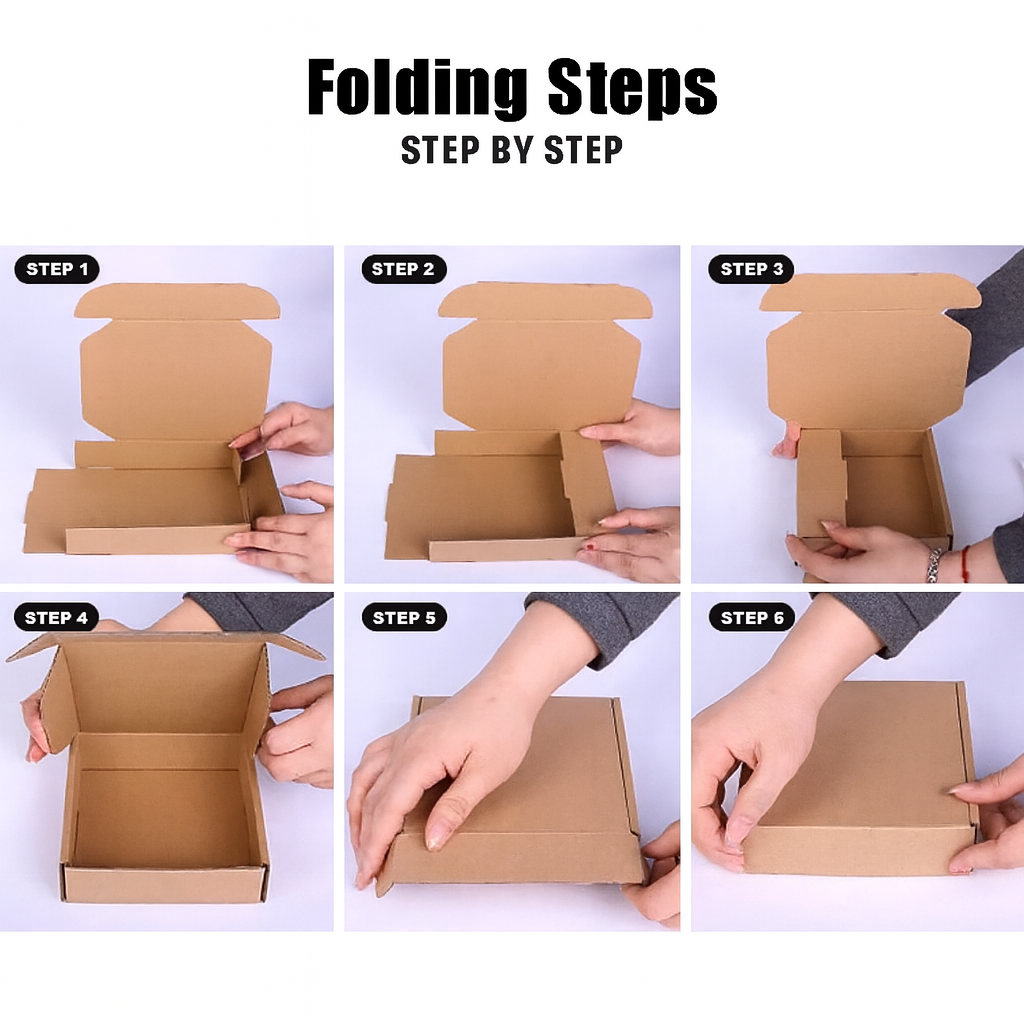 Folding Steps
STEP BY STEP

STEP 1

STEP 2

STEP 3

STEP 4

STEP 5

STEP 6